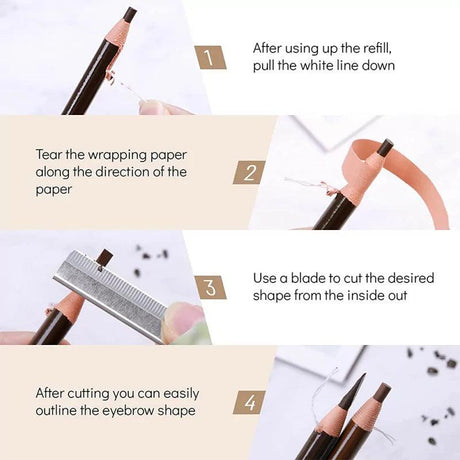 1

After using up the refill, pull the white line down

Tear the wrapping paper along the direction of the paper

2

3

Use a blade to cut the desired shape from the inside out

After cutting you can easily outline the eyebrow shape

4